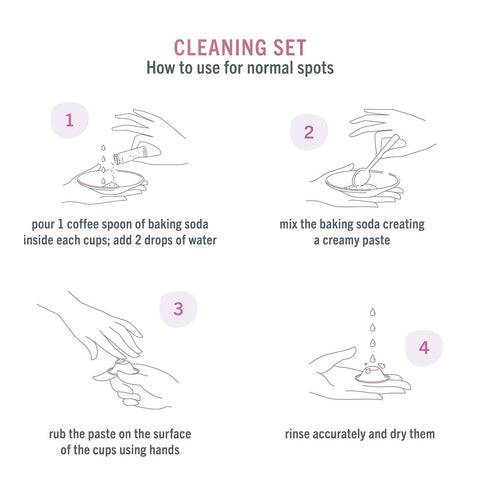 CLEANING SET
How to use for normal spots

1

pour 1 coffee spoon of baking soda inside each cups; add 2 drops of water

2

mix the baking soda creating a creamy paste

3

rub the paste on the surface of the cups using hands

4

rinse accurately and dry them